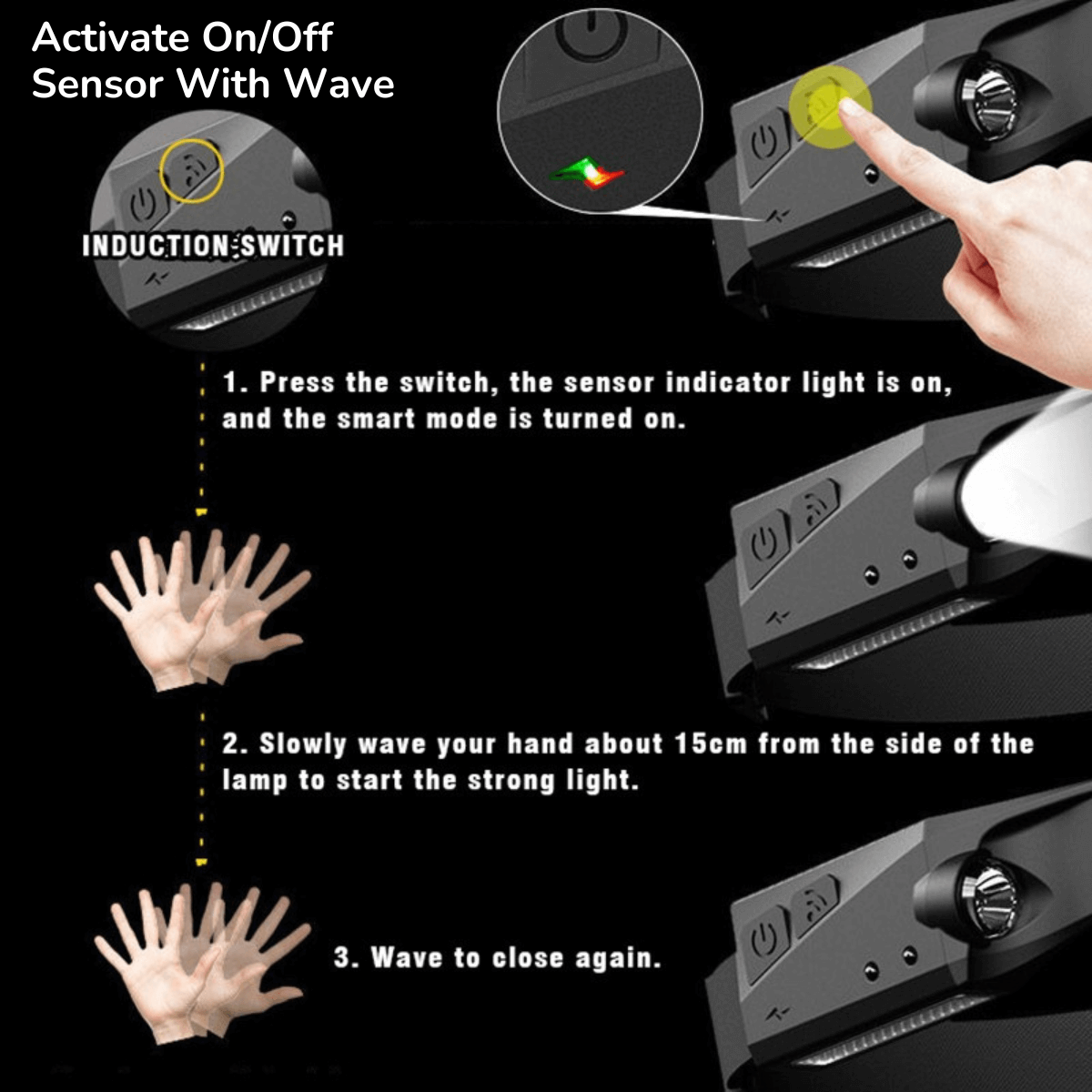 Activate On/Off Sensor With Wave

INDUCTION SWITCH

1. Press the switch, the sensor indicator light is on, and the smart mode is turned on.

2. Slowly wave your hand about 15cm from the side of the lamp to start the strong light.

3. Wave to close again.